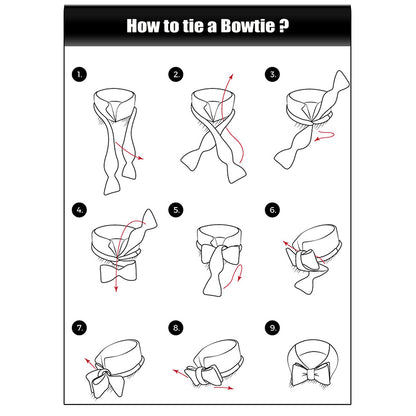 How to tie a Bowtie ?

1.

2.

3.

4.

5.

6.

7.

8.

9.