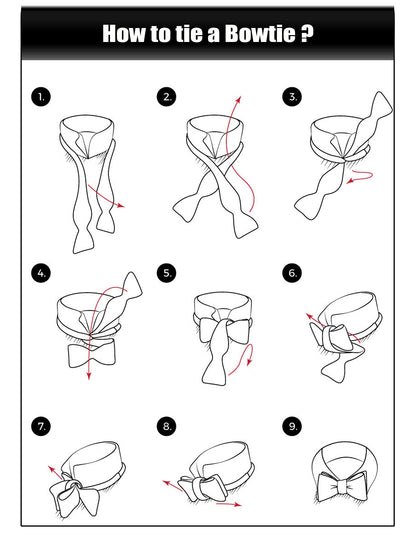 How to tie a Bowtie ?

1.

2.

3.

4.

5.

6.

7.

8.

9.