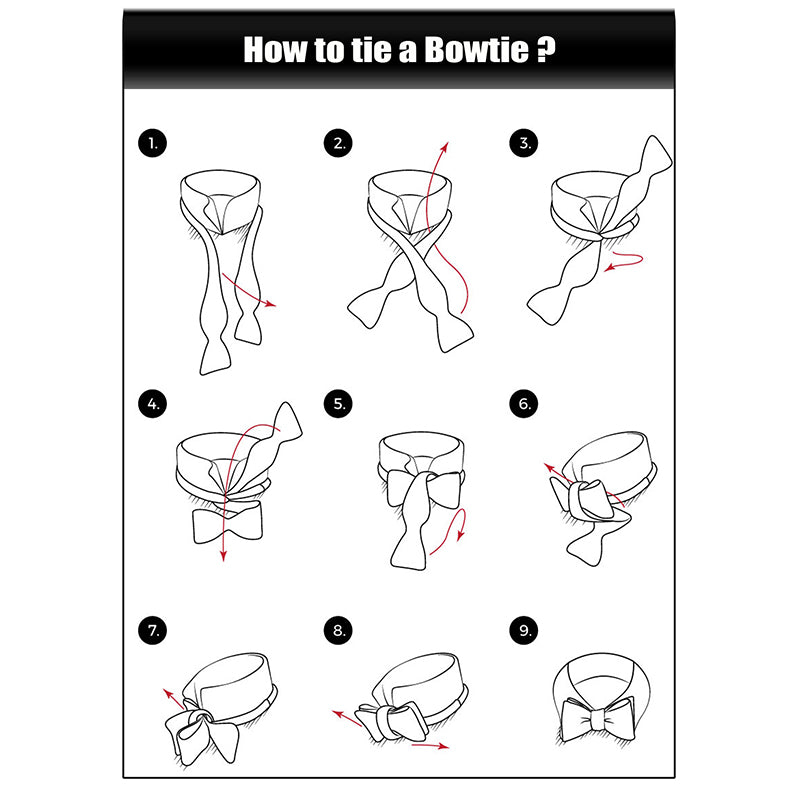 How to tie a Bowtie ?

1.

2.

3.

4.

5.

6.

7.

8.

9.