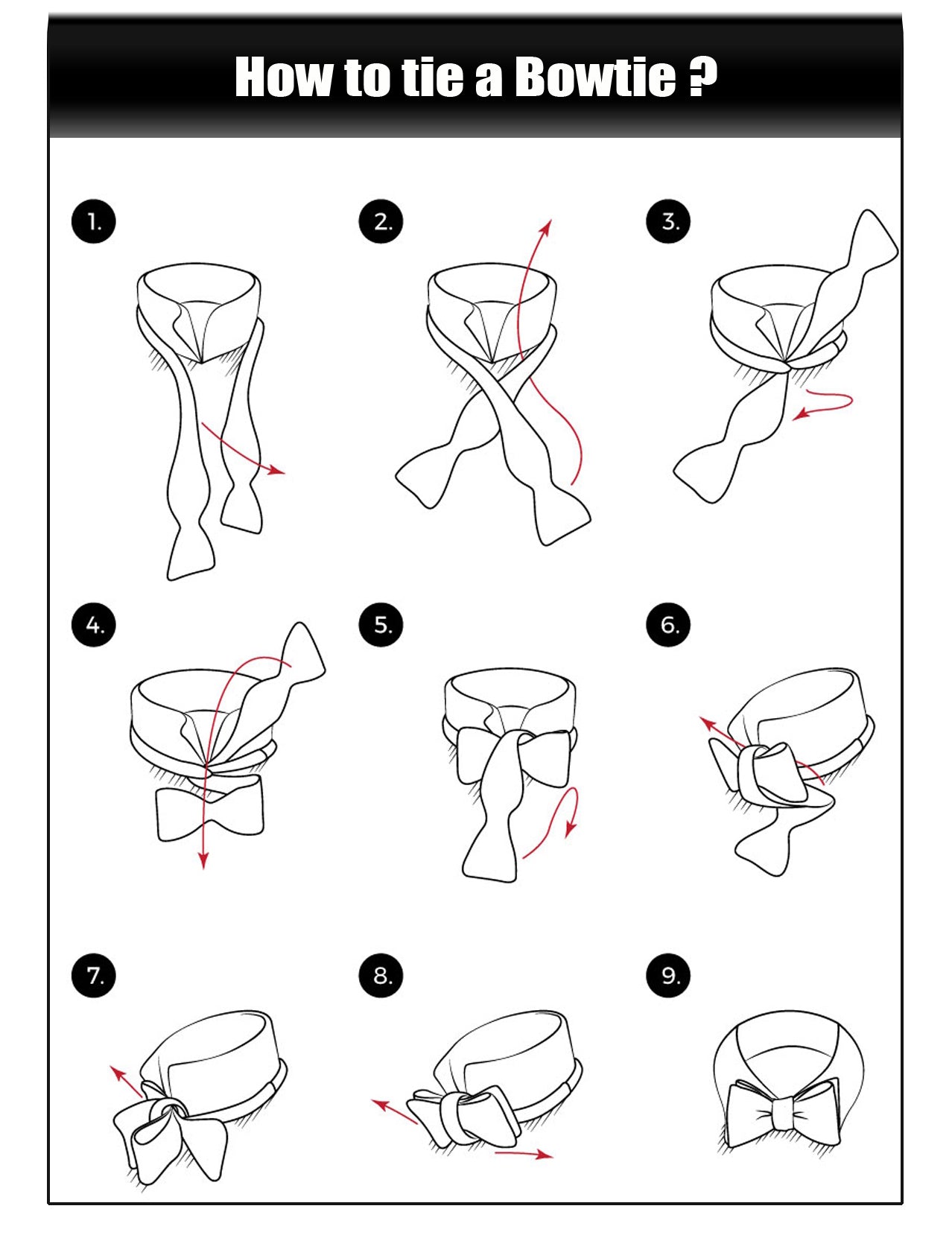 How to tie a Bowtie ?

1.

2.

3.

4.

5.

6.

7.

8.

9.